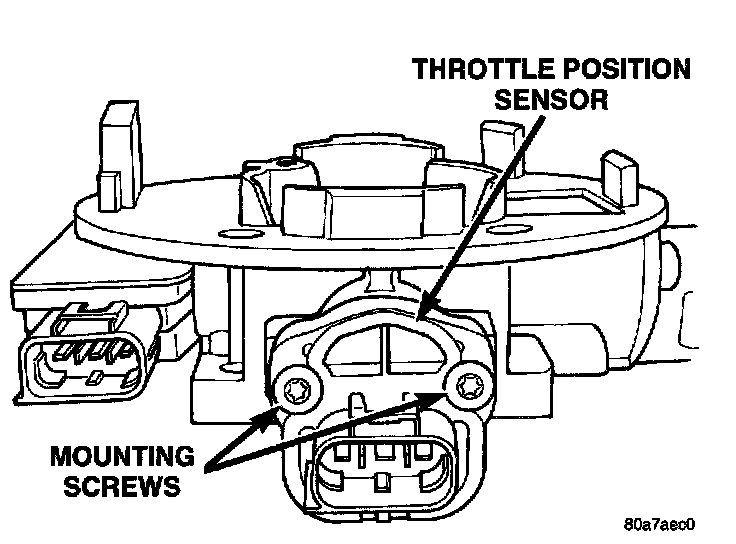 THROTTLE POSITION SENSOR

MOUNTING SCREWS

80a7aec0