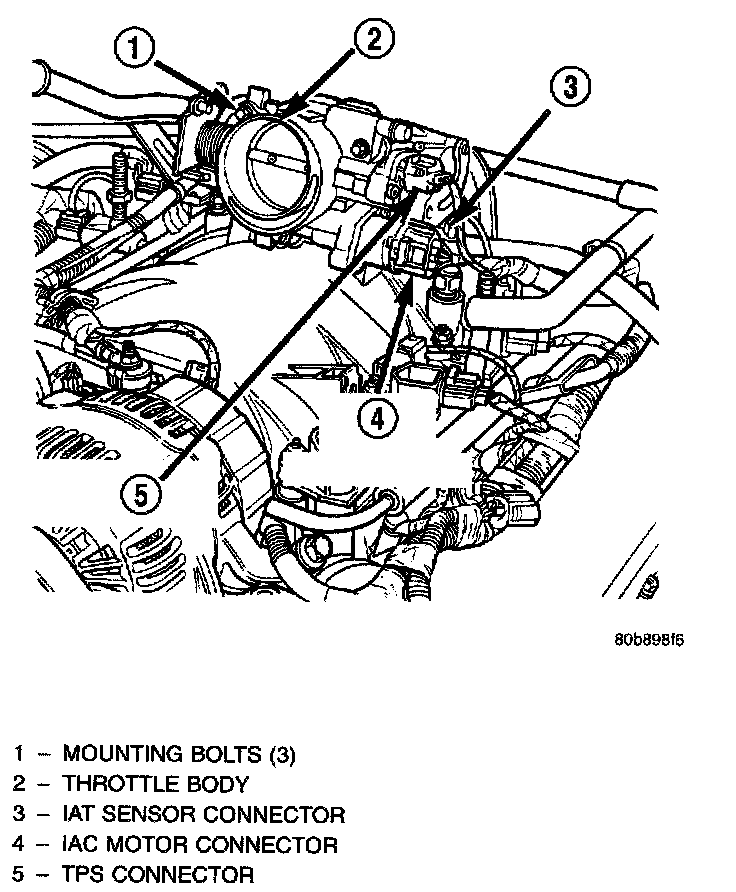 1
2
3
4
5

80b898f6

1 – MOUNTING BOLTS (3)
2 – THROTTLE BODY
3 – IAT SENSOR CONNECTOR
4 – IAC MOTOR CONNECTOR
5 – TPS CONNECTOR