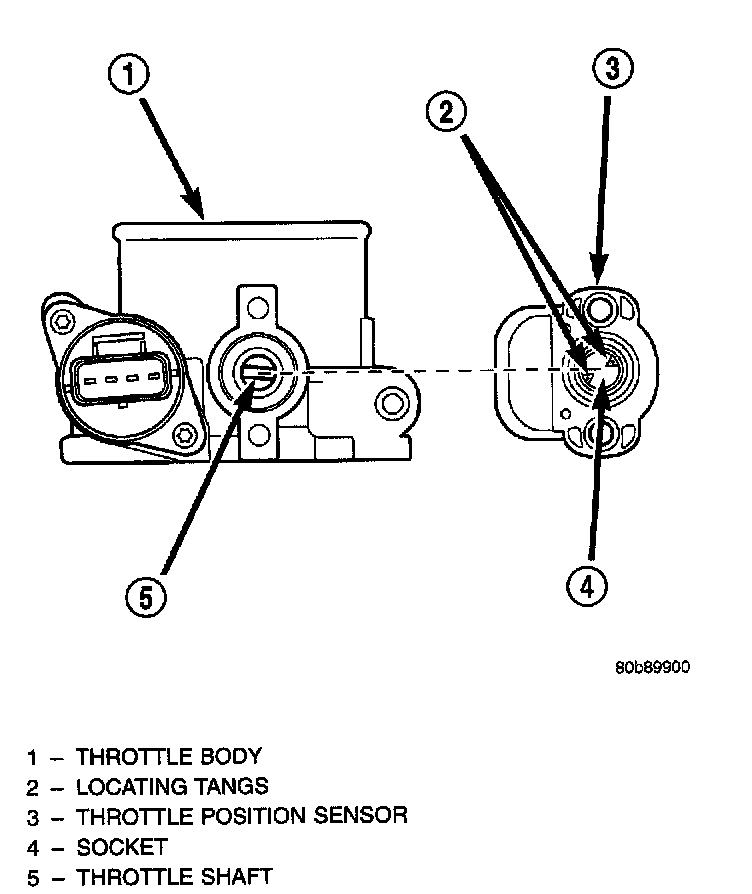 1
3
2
5
4

80b89900

1 – THROTTLE BODY
2 – LOCATING TANGS
3 – THROTTLE POSITION SENSOR
4 – SOCKET
5 – THROTTLE SHAFT