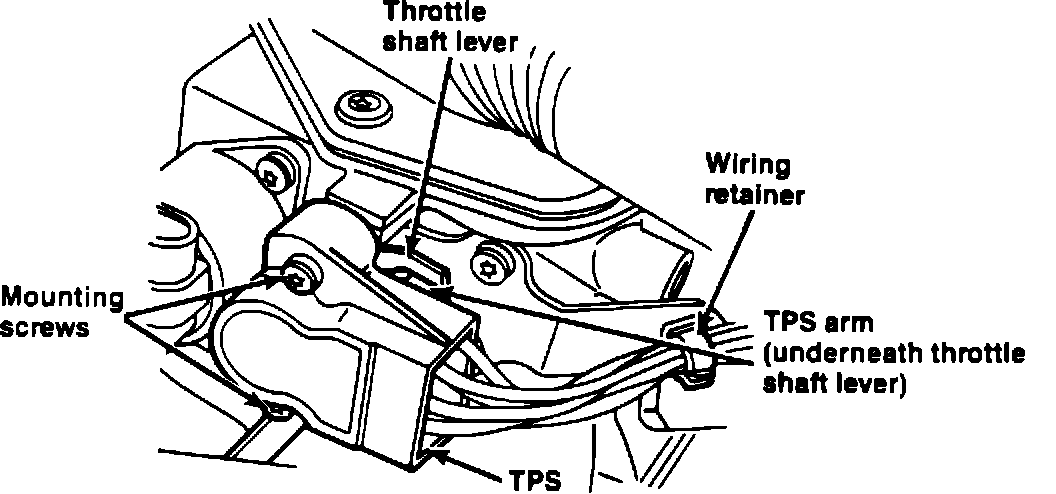 Throttle shaft lever

Wiring retainer

Mounting screws

TPS arm (underneath throttle shaft lever)

TPS