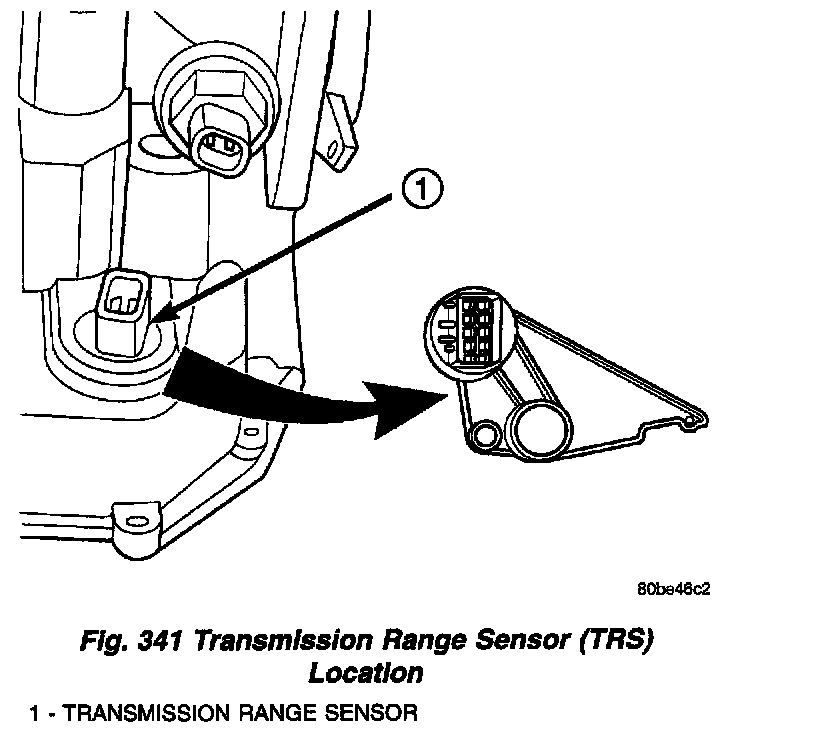 1

80be46c2

Fig. 341 Transmission Range Sensor (TRS) Location

1 - TRANSMISSION RANGE SENSOR