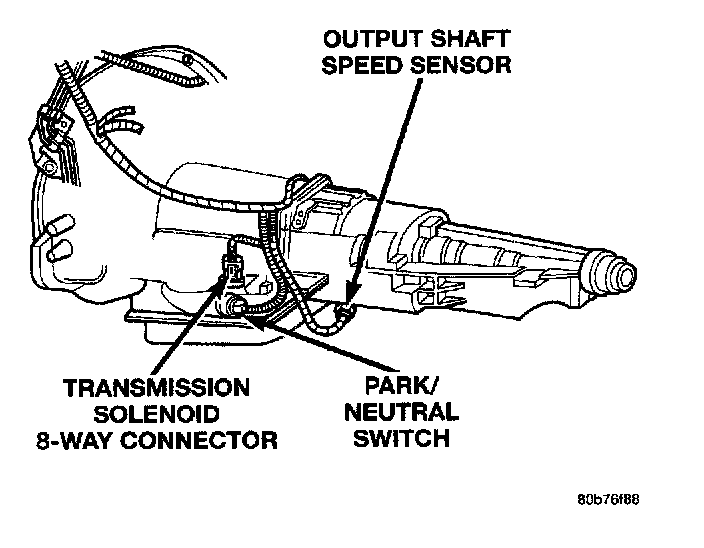 OUTPUT SHAFT SPEED SENSOR

TRANSMISSION SOLENOID 8-WAY CONNECTOR

PARK/ NEUTRAL SWITCH

80b76f88