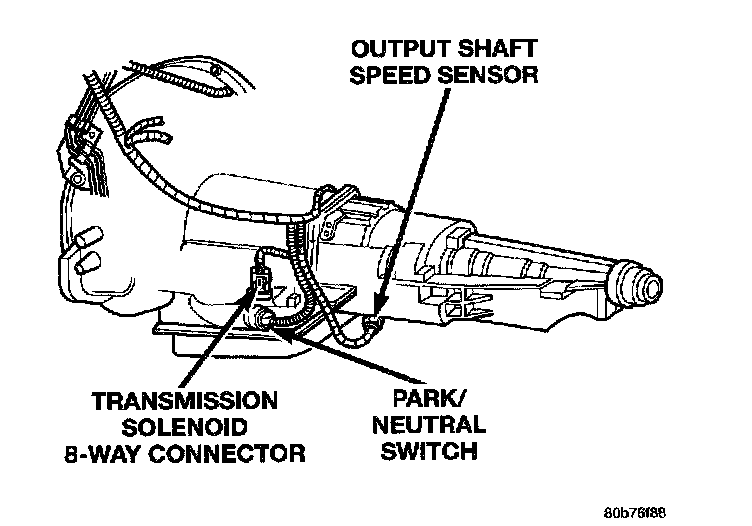 OUTPUT SHAFT SPEED SENSOR

TRANSMISSION SOLENOID 8-WAY CONNECTOR

PARK/ NEUTRAL SWITCH

80b76f88