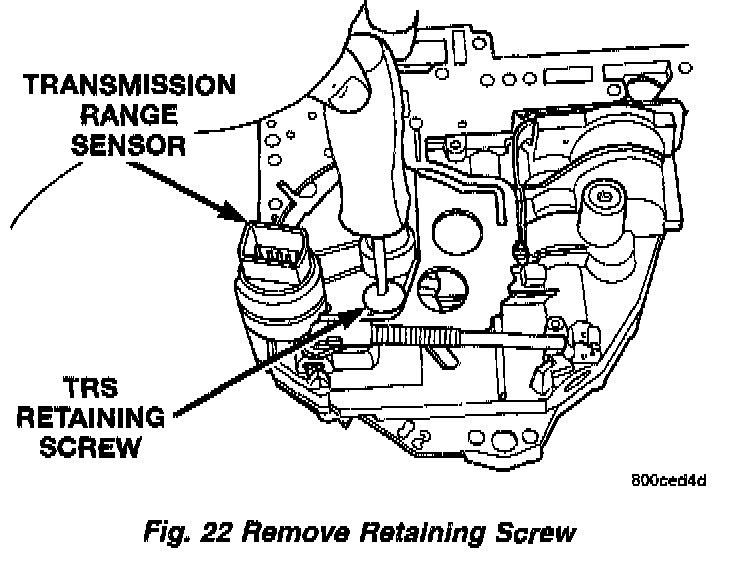 TRANSMISSION RANGE SENSOR

TRS RETAINING SCREW

800ced4d

Fig. 22 Remove Retaining Screw