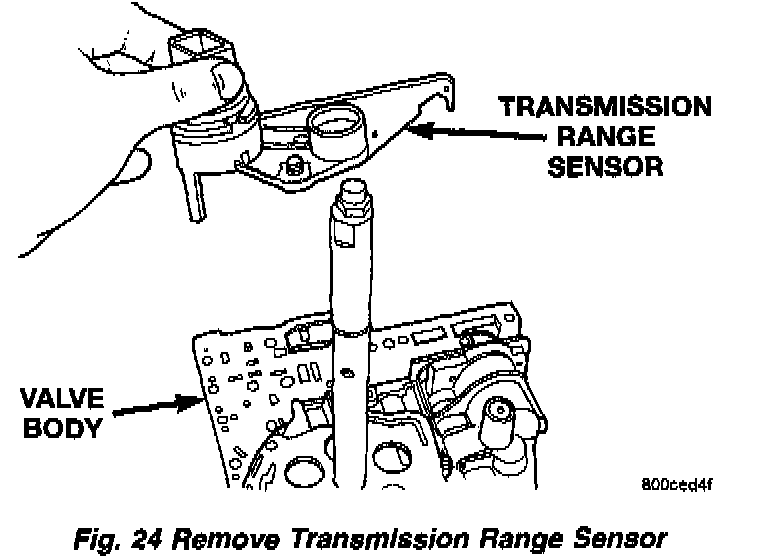 TRANSMISSION RANGE SENSOR

VALVE BODY

800ced4f

Fig. 24 Remove Transmission Range Sensor