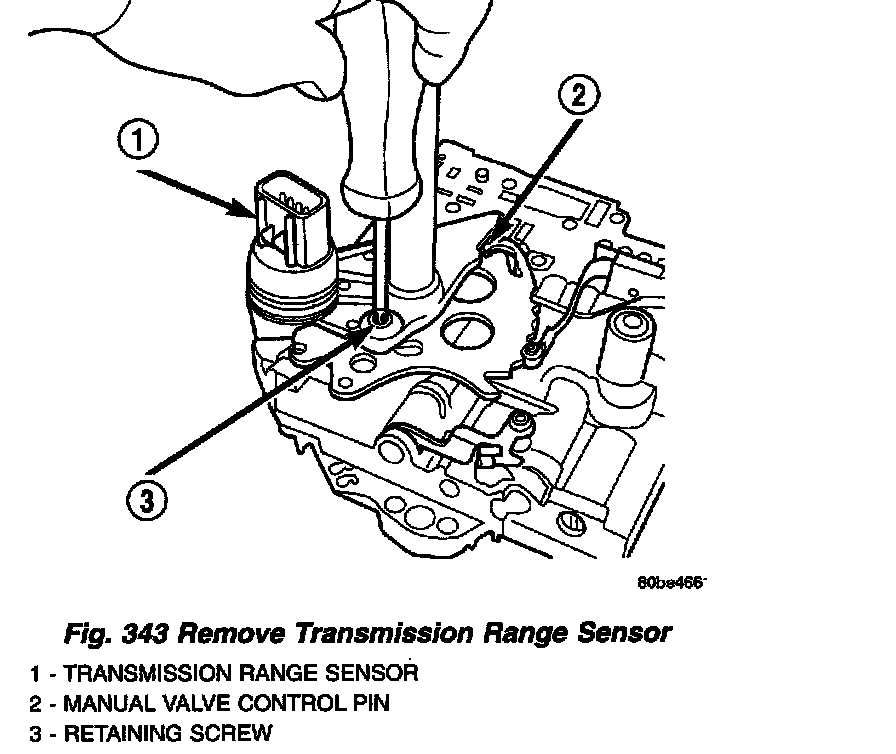 1

2

3

80be466

Fig. 343 Remove Transmission Range Sensor

1 - TRANSMISSION RANGE SENSOR
2 - MANUAL VALVE CONTROL PIN
3 - RETAINING SCREW