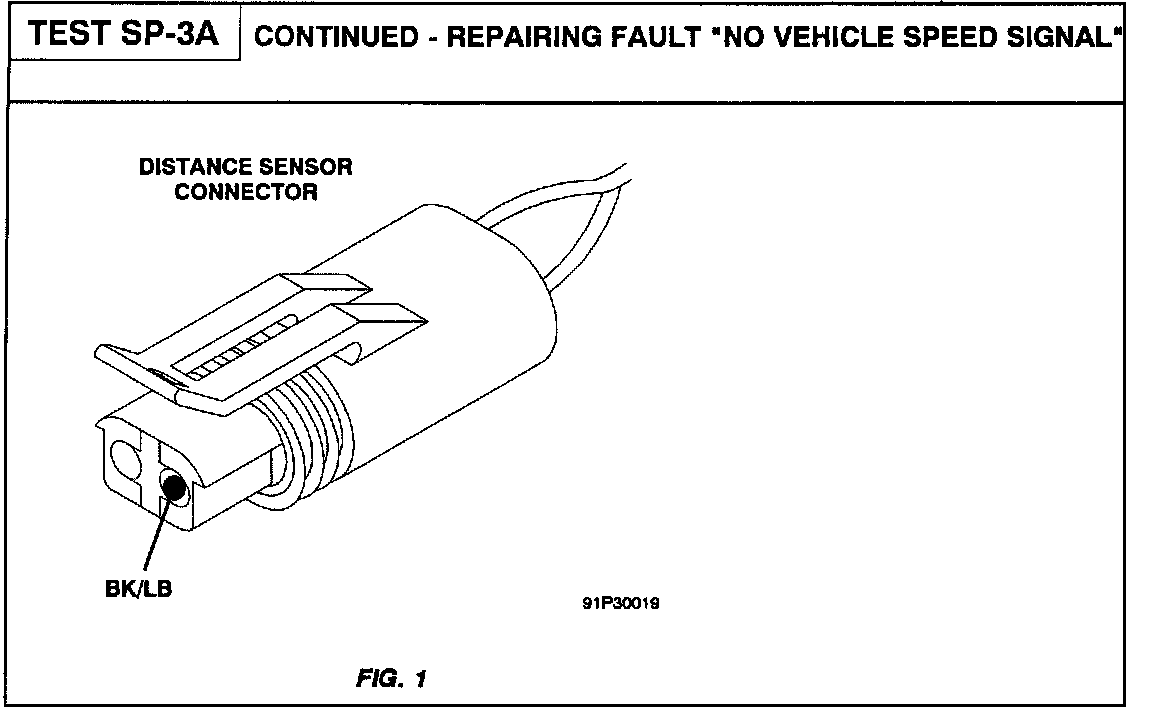 TEST SP-3A
CONTINUED - REPAIRING FAULT "NO VEHICLE SPEED SIGNAL"

DISTANCE SENSOR CONNECTOR

BK/LB

91P30019

FIG. 1