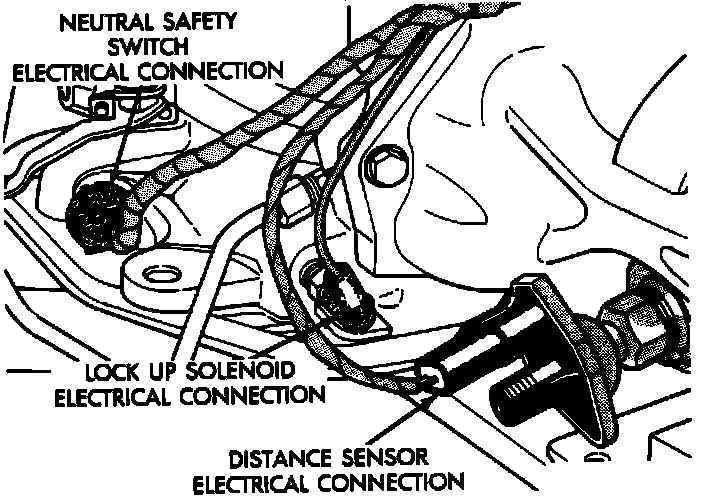 NEUTRAL SAFETY SWITCH ELECTRICAL CONNECTION

LOCK UP SOLENOID ELECTRICAL CONNECTION

DISTANCE SENSOR ELECTRICAL CONNECTION