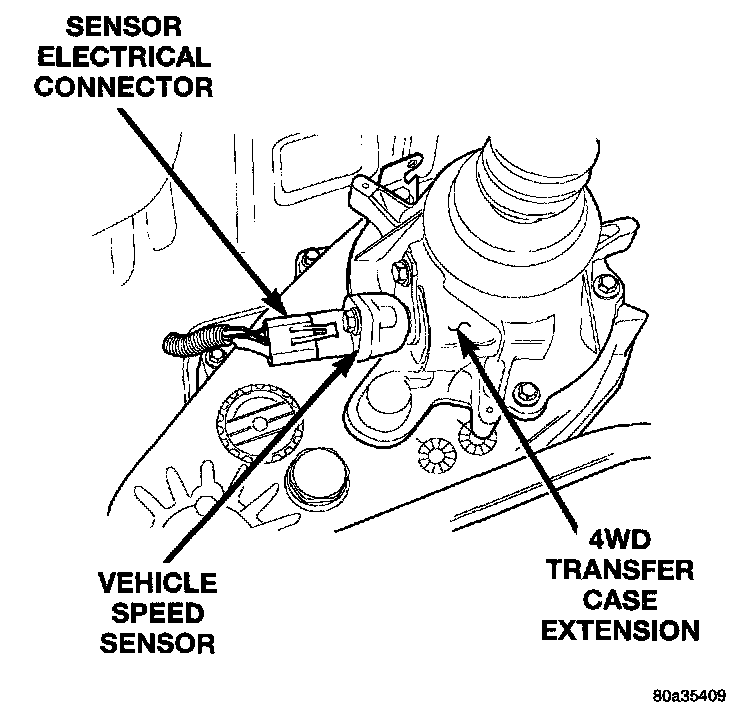 SENSOR ELECTRICAL CONNECTOR

VEHICLE SPEED SENSOR

4WD TRANSFER CASE EXTENSION

80a35409