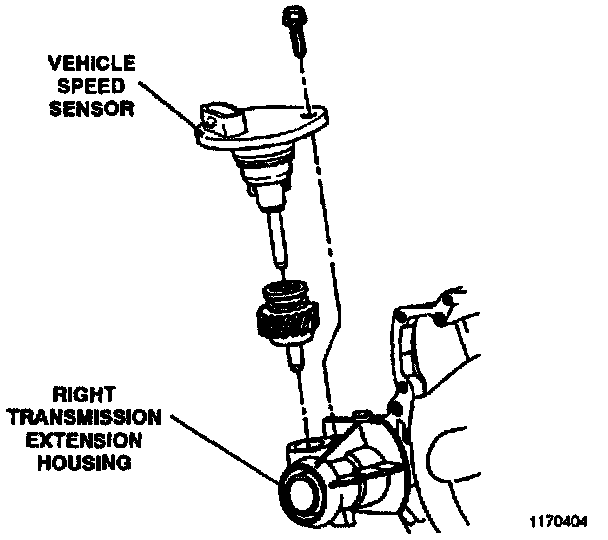 VEHICLE SPEED SENSOR

RIGHT TRANSMISSION EXTENSION HOUSING

1170404