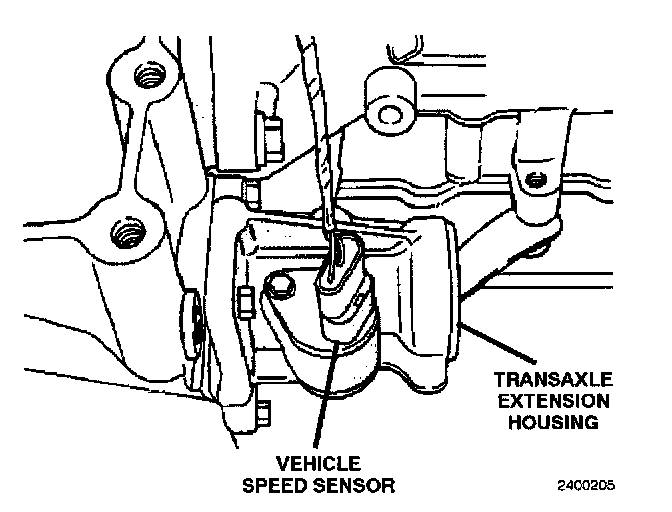 TRANSAXLE EXTENSION HOUSING

VEHICLE SPEED SENSOR

2400205