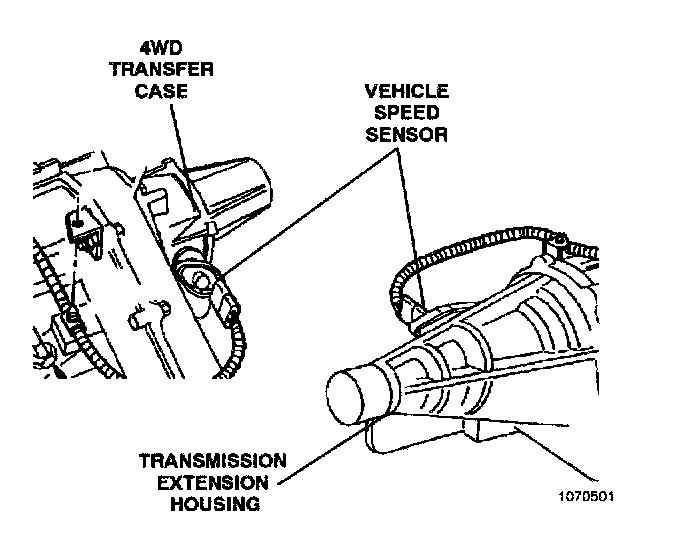 4WD
TRANSFER
CASE

VEHICLE
SPEED
SENSOR

TRANSMISSION
EXTENSION
HOUSING

1070501