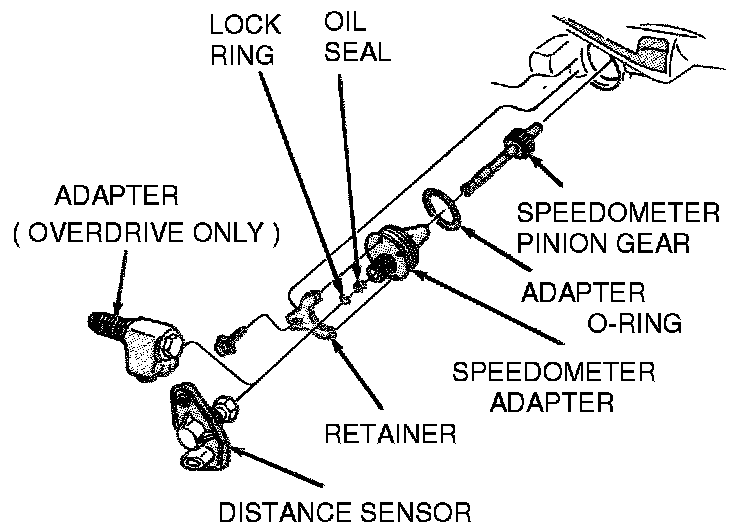 LOCK RING

OIL SEAL

ADAPTER ( OVERDRIVE ONLY )

SPEEDOMETER PINION GEAR

ADAPTER O-RING

SPEEDOMETER ADAPTER

RETAINER

DISTANCE SENSOR