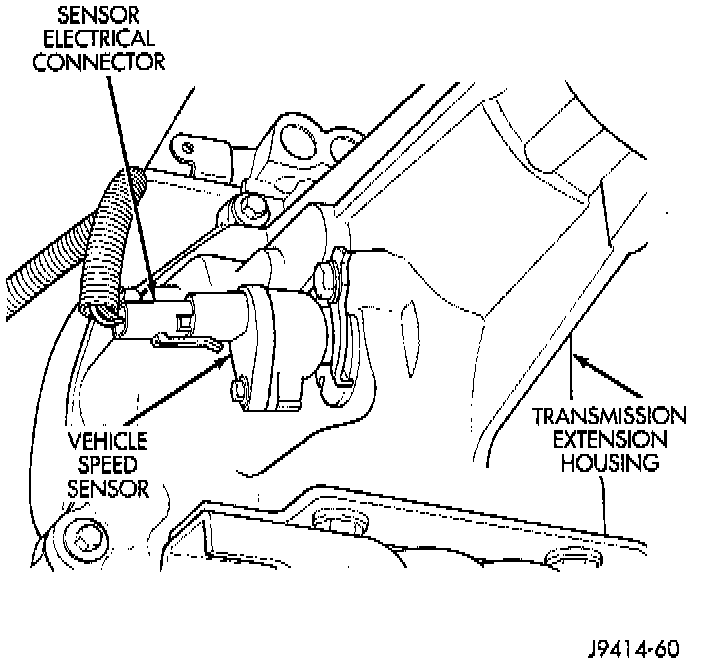 SENSOR ELECTRICAL CONNECTOR

VEHICLE SPEED SENSOR

TRANSMISSION EXTENSION HOUSING

J9414-60