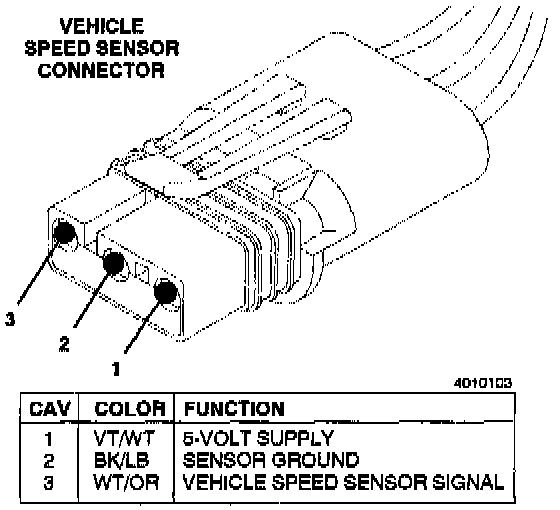 VEHICLE SPEED SENSOR CONNECTOR

3

2

1

4010103

| CAV | COLOR | FUNCTION |
|---|---|---|
| 1 | VT/WT | 5-VOLT SUPPLY |
| 2 | BK/LB | SENSOR GROUND |
| 3 | WT/OR | VEHICLE SPEED SENSOR SIGNAL |