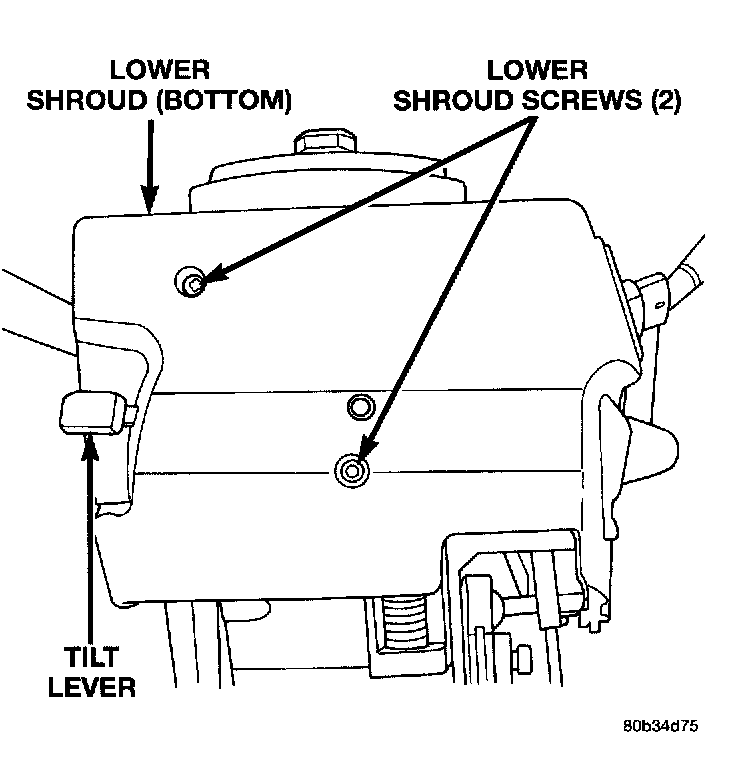 LOWER SHROUD (BOTTOM)

LOWER SHROUD SCREWS (2)

TILT LEVER

80b34d75