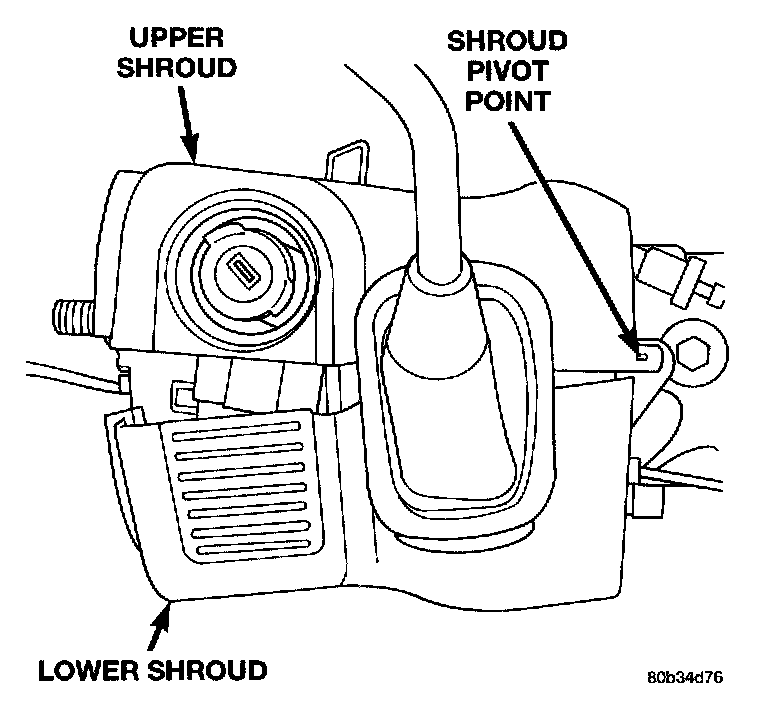 UPPER SHROUD

SHROUD PIVOT POINT

LOWER SHROUD

80b34d76