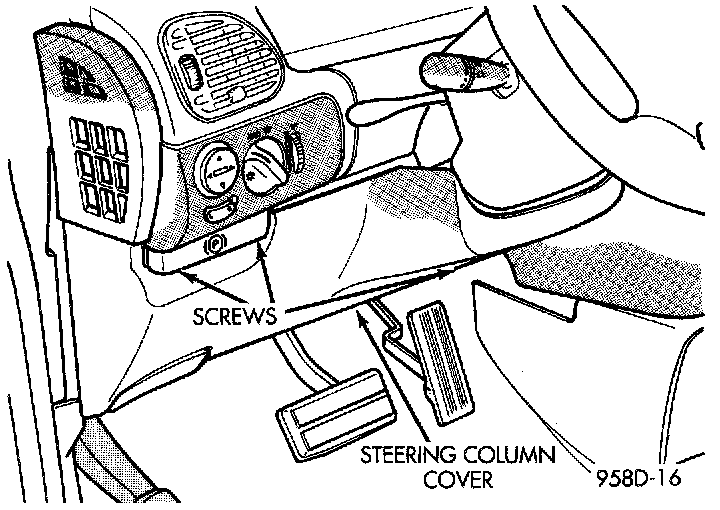 SCREWS

STEERING COLUMN COVER

958D-16