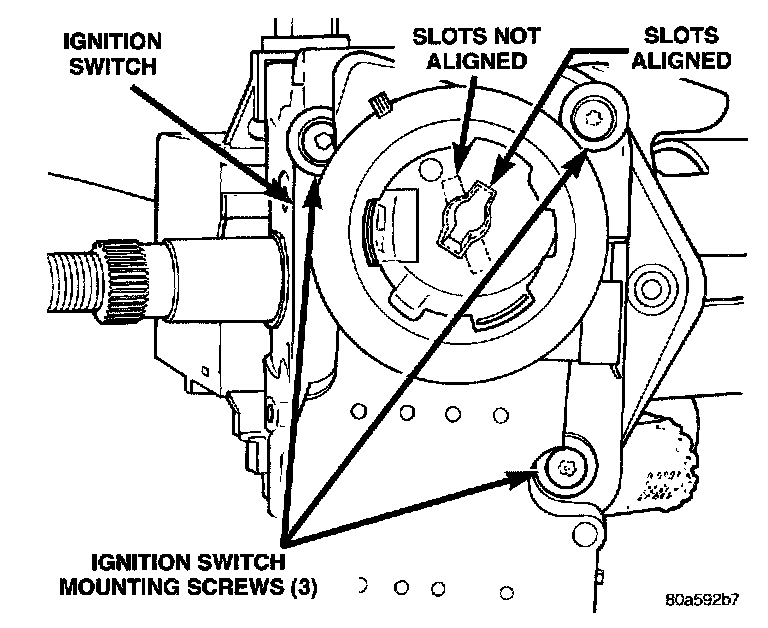 IGNITION SWITCH

SLOTS NOT ALIGNED

SLOTS ALIGNED

IGNITION SWITCH MOUNTING SCREWS (3)

80a592b7