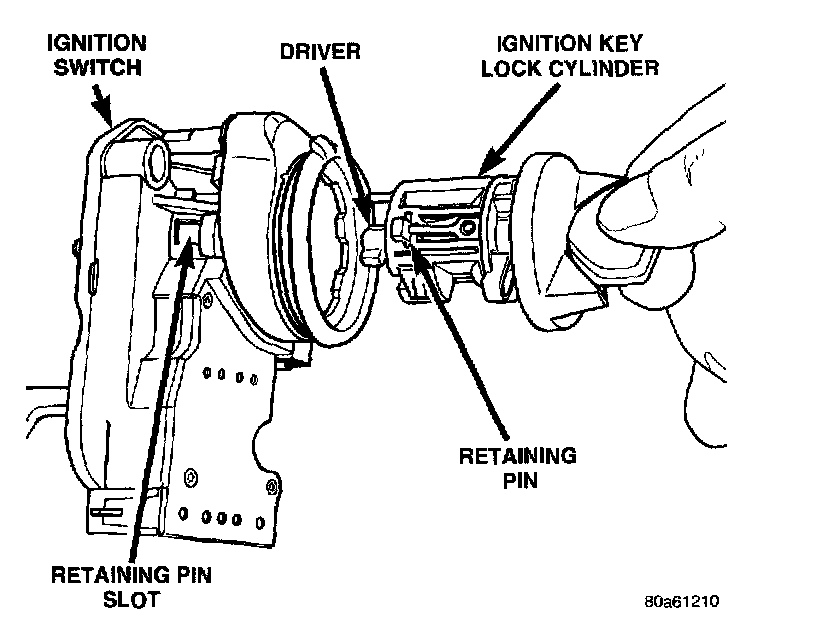 IGNITION SWITCH

DRIVER

IGNITION KEY LOCK CYLINDER

RETAINING PIN

RETAINING PIN SLOT

80a61210