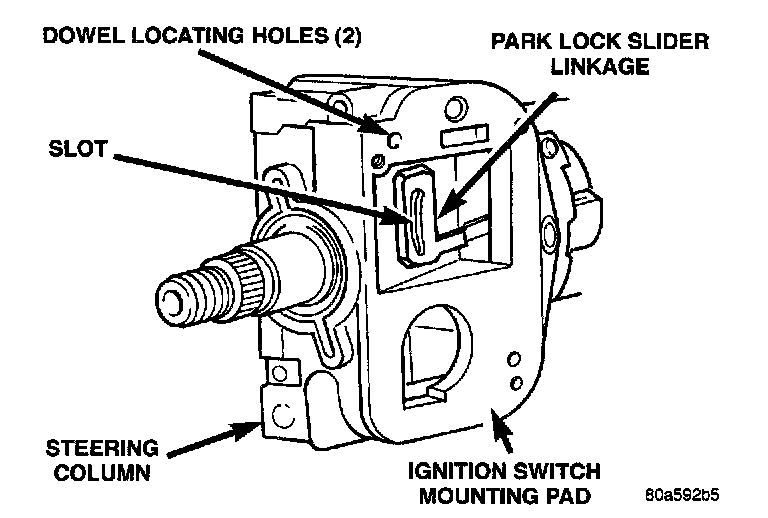 DOWEL LOCATING HOLES (2)

PARK LOCK SLIDER LINKAGE

SLOT

STEERING COLUMN

IGNITION SWITCH MOUNTING PAD

80a592b5