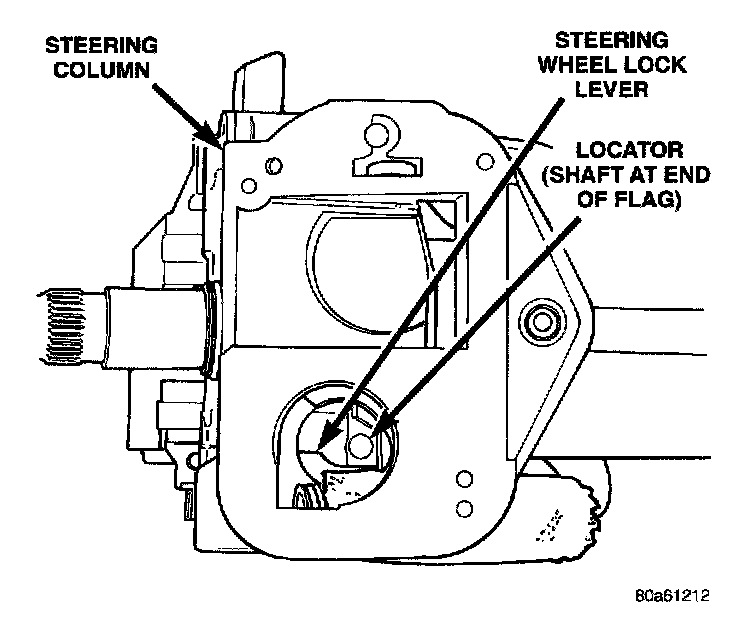 STEERING COLUMN

STEERING WHEEL LOCK LEVER

LOCATOR (SHAFT AT END OF FLAG)

80a61212