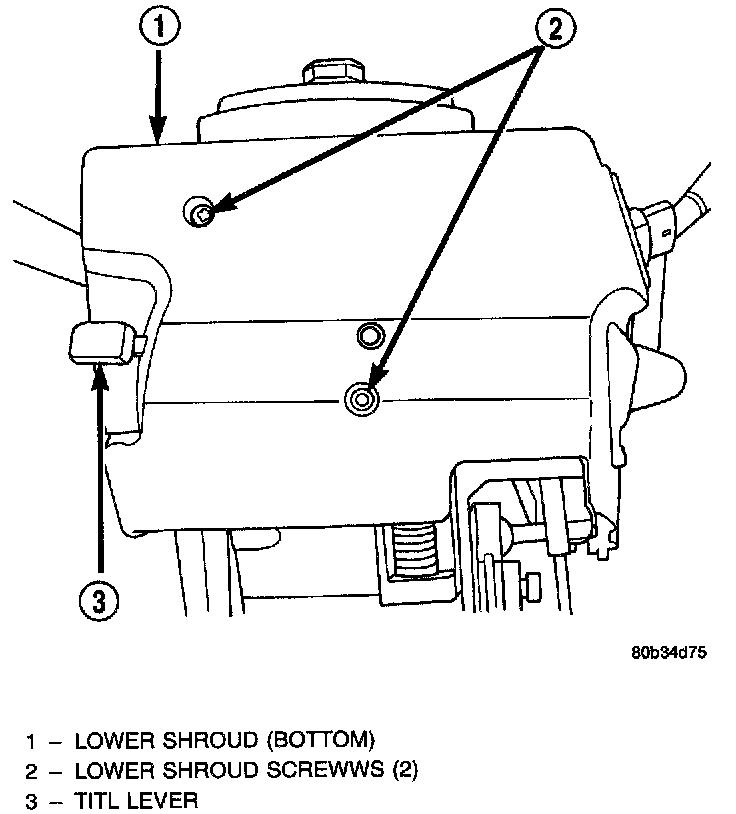 1

2

3

80b34d75

1 – LOWER SHROUD (BOTTOM)
2 – LOWER SHROUD SCREWWS (2)
3 – TITL LEVER