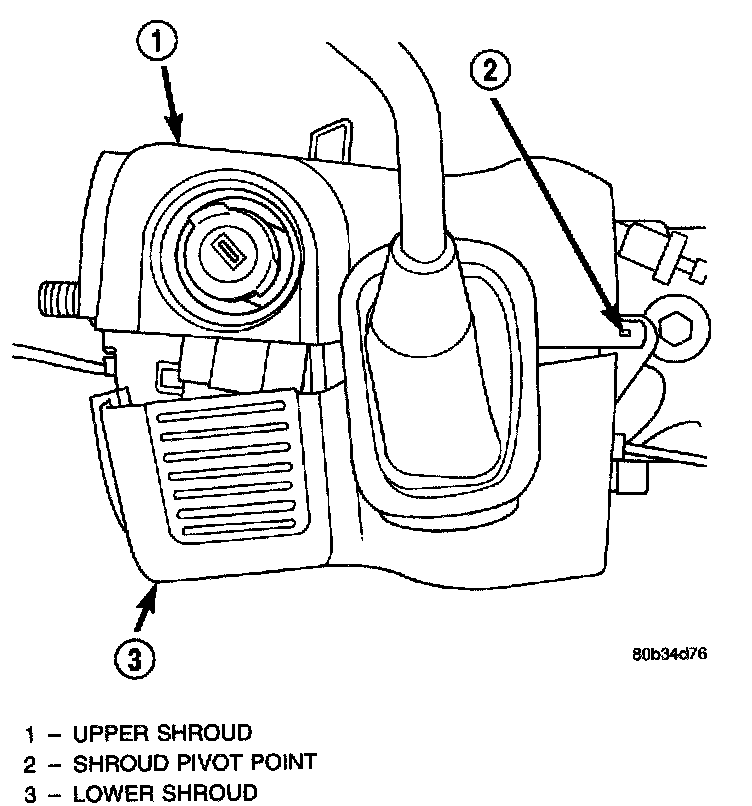 1

2

3

80b34d76

1 – UPPER SHROUD
2 – SHROUD PIVOT POINT
3 – LOWER SHROUD