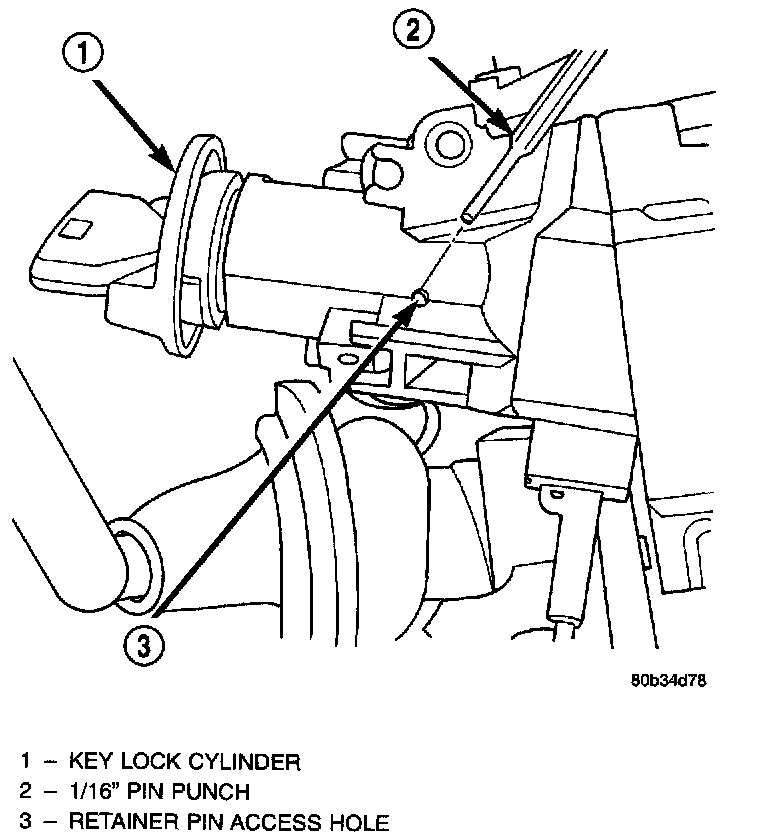 1

2

3

80b34d78

1 – KEY LOCK CYLINDER
2 – 1/16" PIN PUNCH
3 – RETAINER PIN ACCESS HOLE