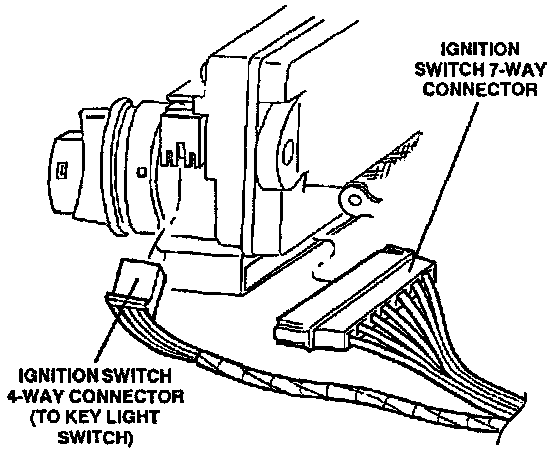 IGNITION SWITCH 7-WAY CONNECTOR

IGNITION SWITCH 4-WAY CONNECTOR (TO KEY LIGHT SWITCH)