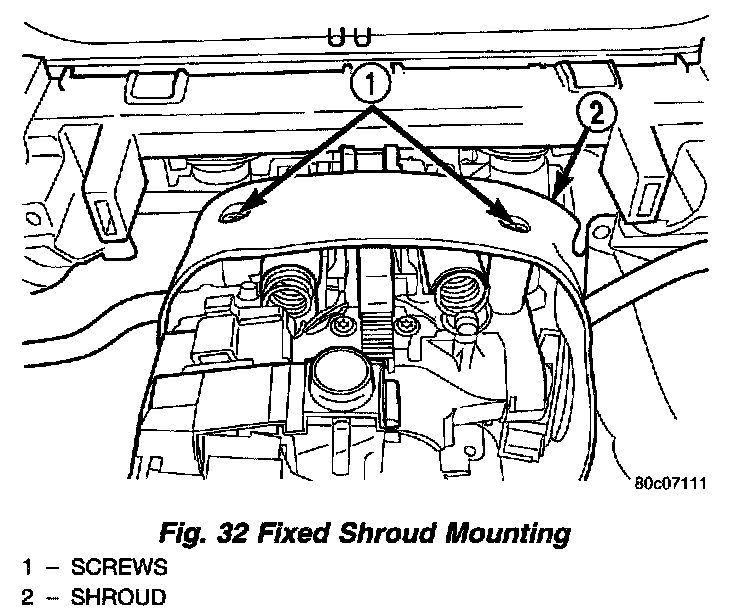 1
2
80c07111
Fig. 32 Fixed Shroud Mounting
1 – SCREWS
2 – SHROUD