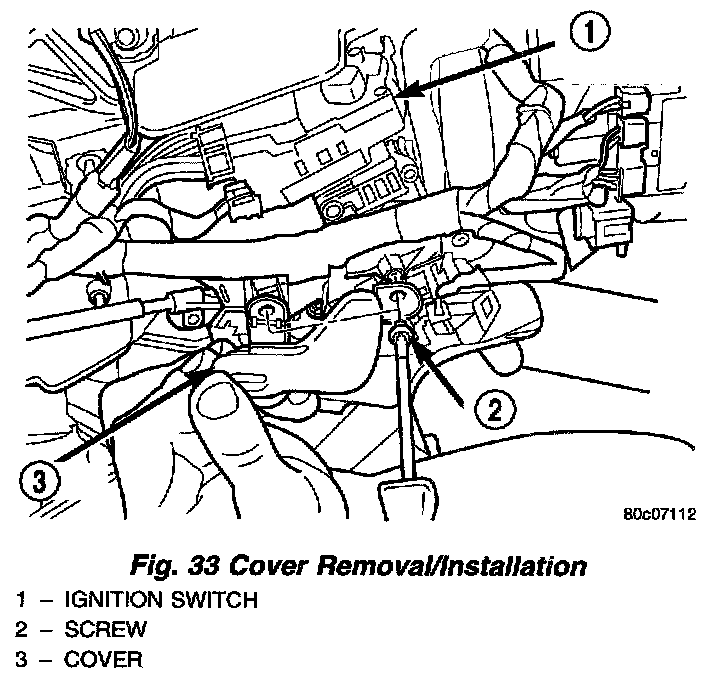 1

2

3

80c07112

Fig. 33 Cover Removal/Installation

1 – IGNITION SWITCH
2 – SCREW
3 – COVER