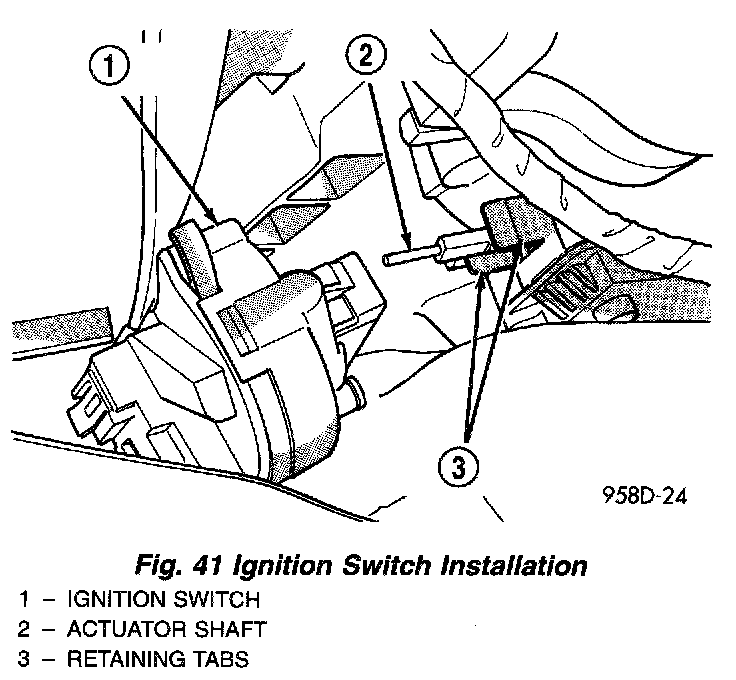 1
2
3
958D-24

Fig. 41 Ignition Switch Installation
1 – IGNITION SWITCH
2 – ACTUATOR SHAFT
3 – RETAINING TABS