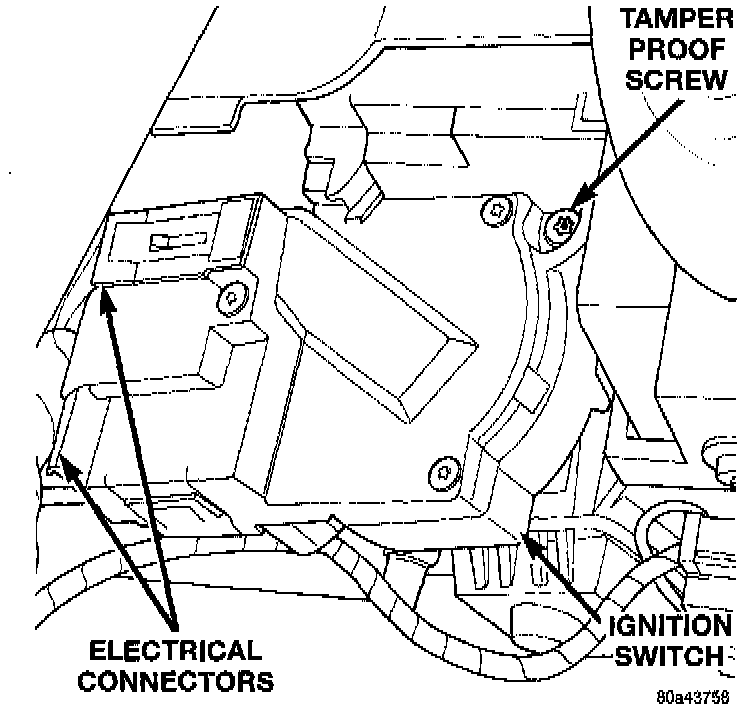 TAMPER PROOF SCREW

ELECTRICAL CONNECTORS

IGNITION SWITCH

80a43758