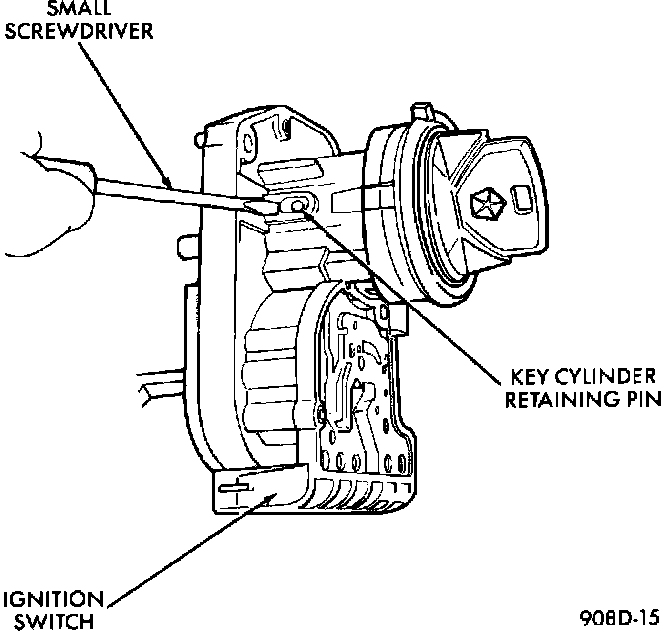 SMALL SCREWDRIVER

KEY CYLINDER RETAINING PIN

IGNITION SWITCH

908D-15