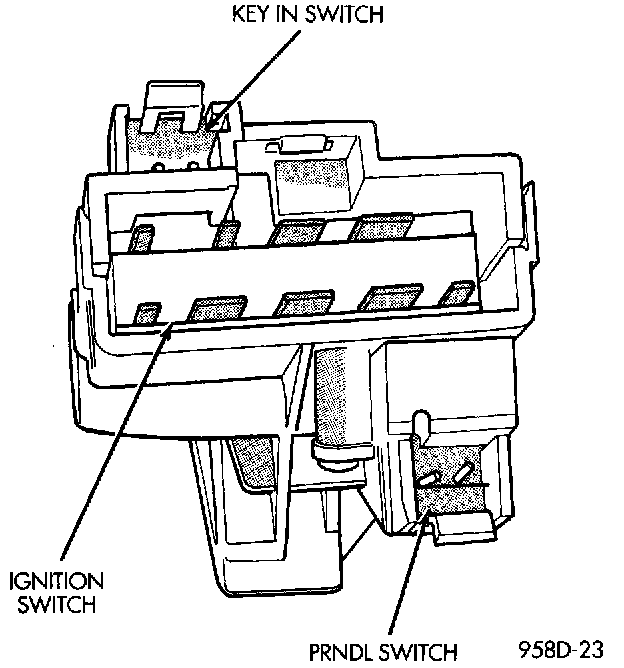 KEY IN SWITCH

IGNITION SWITCH

PRNDL SWITCH

958D-23