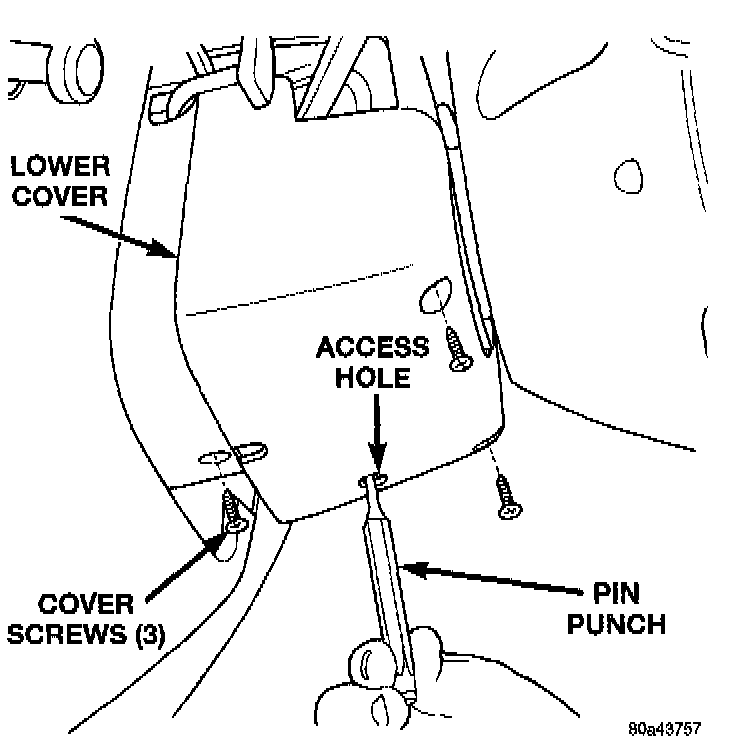 LOWER COVER

ACCESS HOLE

COVER SCREWS (3)

PIN PUNCH

80a43757