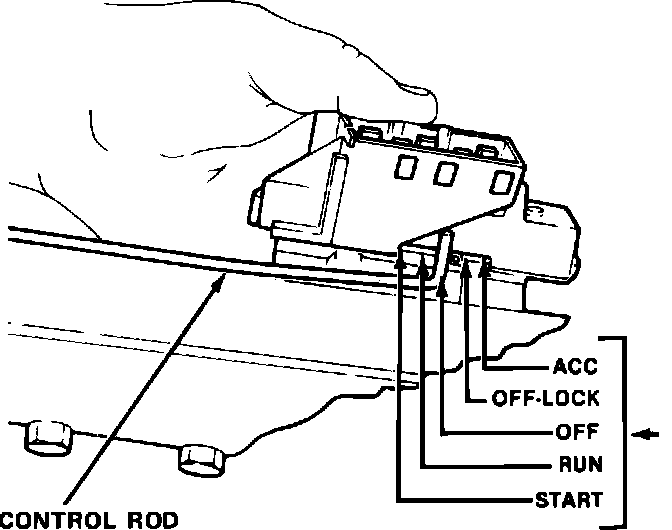 ACC
OFF-LOCK
OFF
RUN
START
CONTROL ROD