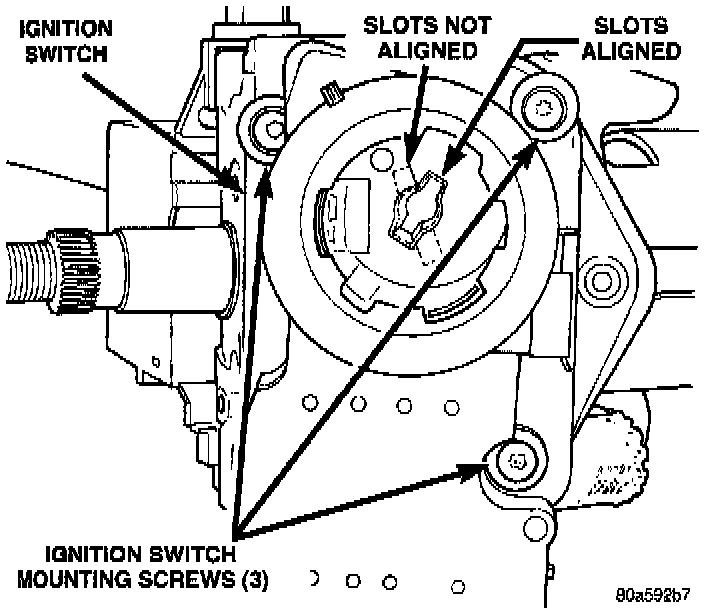 IGNITION SWITCH

SLOTS NOT ALIGNED

SLOTS ALIGNED

IGNITION SWITCH MOUNTING SCREWS (3)

80a592b7