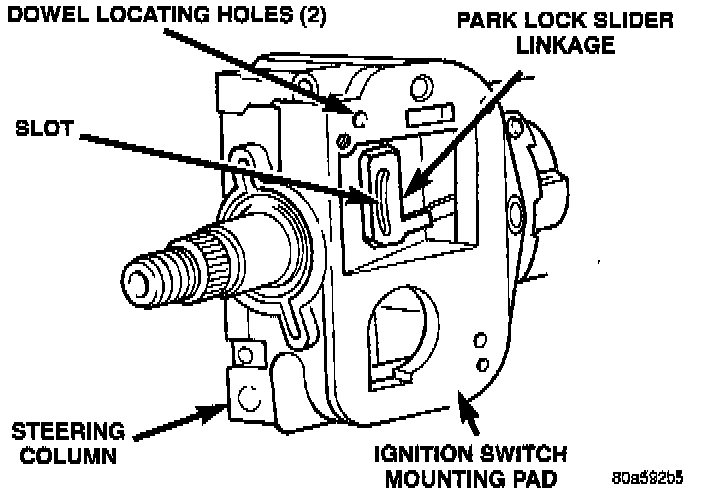 DOWEL LOCATING HOLES (2)

PARK LOCK SLIDER LINKAGE

SLOT

STEERING COLUMN

IGNITION SWITCH MOUNTING PAD

80a592b5