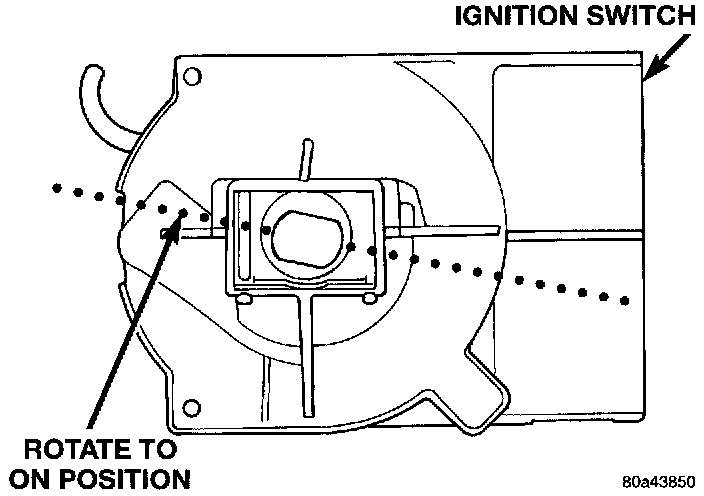 IGNITION SWITCH

ROTATE TO ON POSITION

80a43850