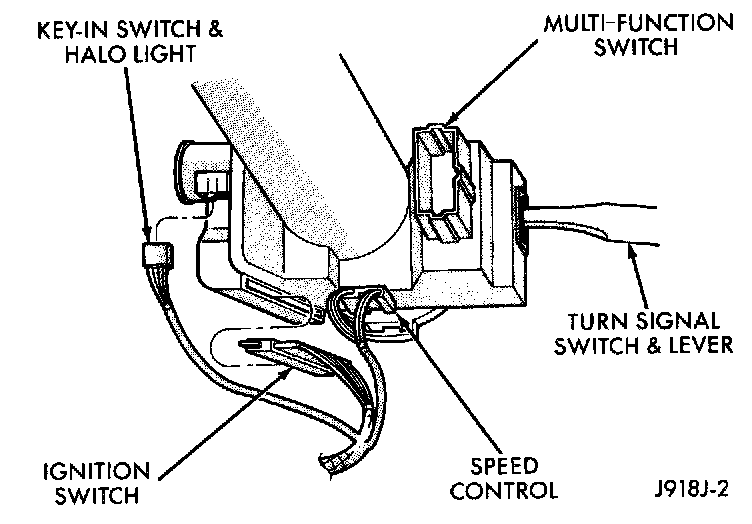 KEY-IN SWITCH & HALO LIGHT

MULTI-FUNCTION SWITCH

TURN SIGNAL SWITCH & LEVER

IGNITION SWITCH

SPEED CONTROL

J918J-2