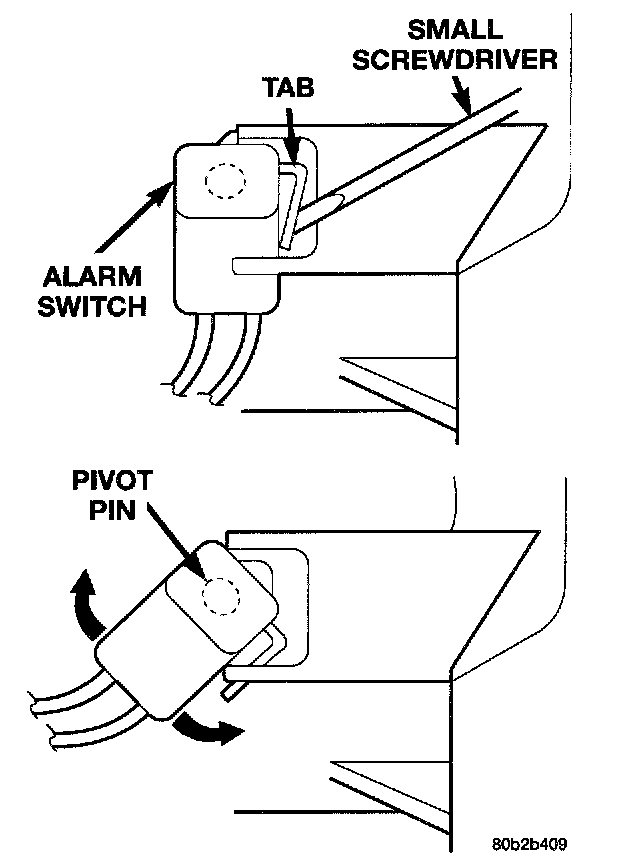 SMALL SCREWDRIVER
TAB
ALARM SWITCH
PIVOT PIN
80b2b409