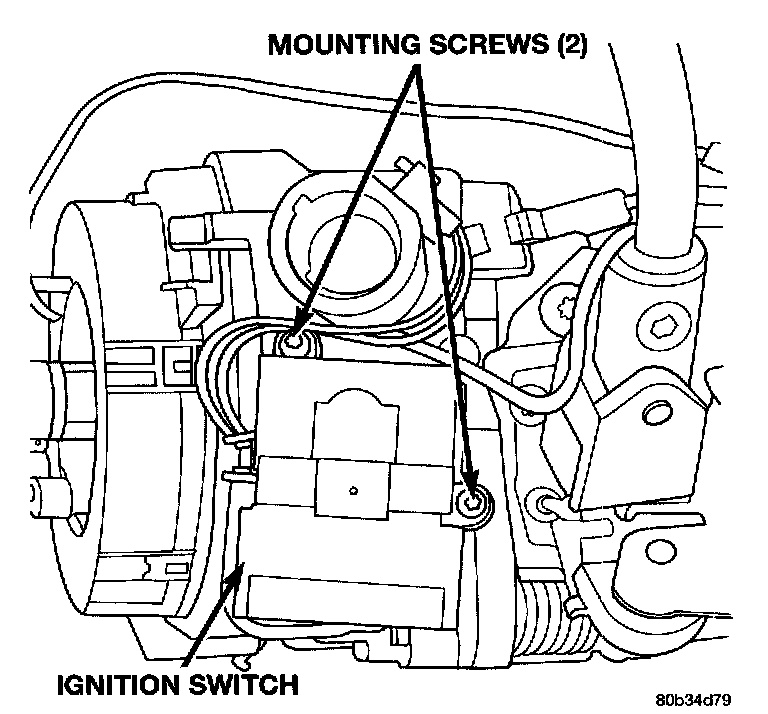 MOUNTING SCREWS (2)

IGNITION SWITCH

80b34d79