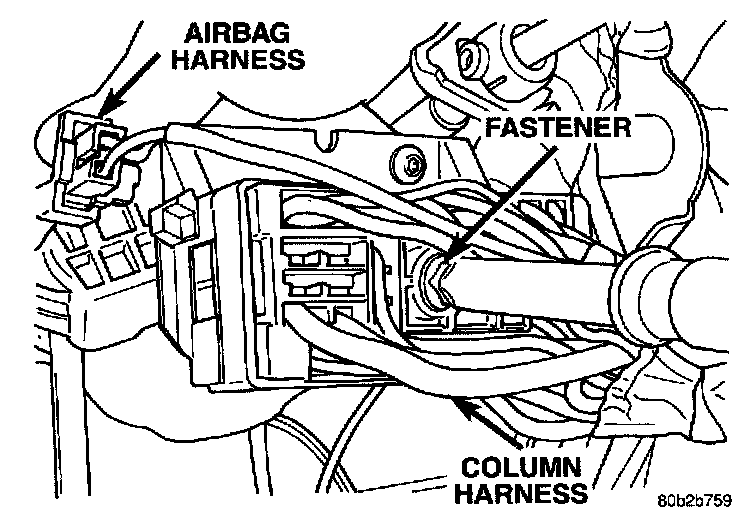 AIRBAG HARNESS

FASTENER

COLUMN HARNESS

80b2b759