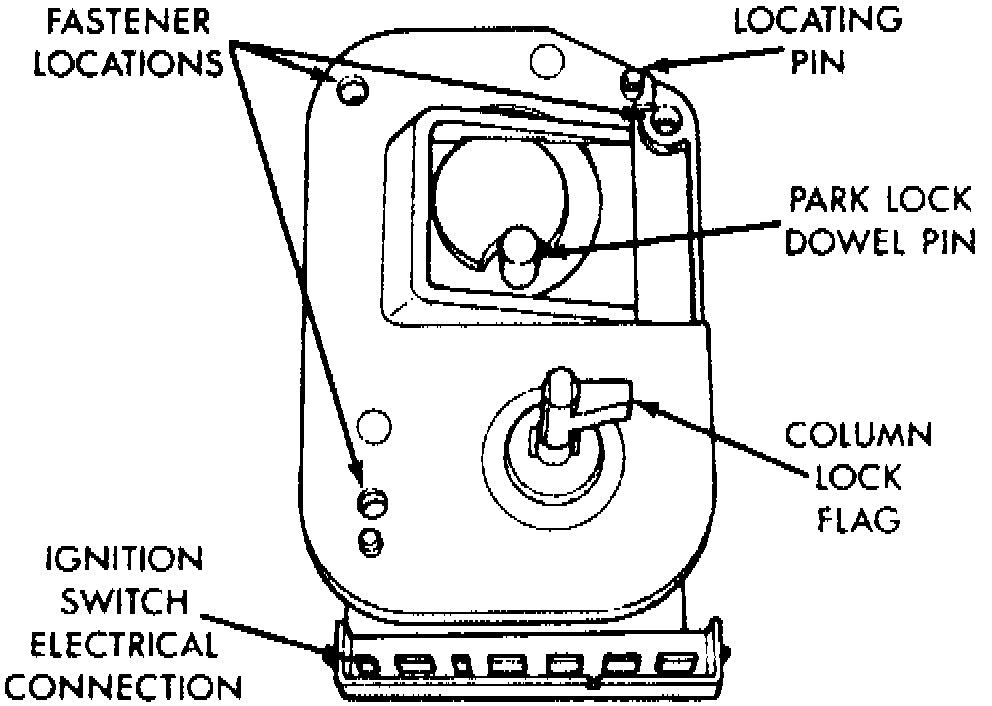 FASTENER LOCATIONS

LOCATING PIN

PARK LOCK DOWEL PIN

COLUMN LOCK FLAG

IGNITION SWITCH ELECTRICAL CONNECTION