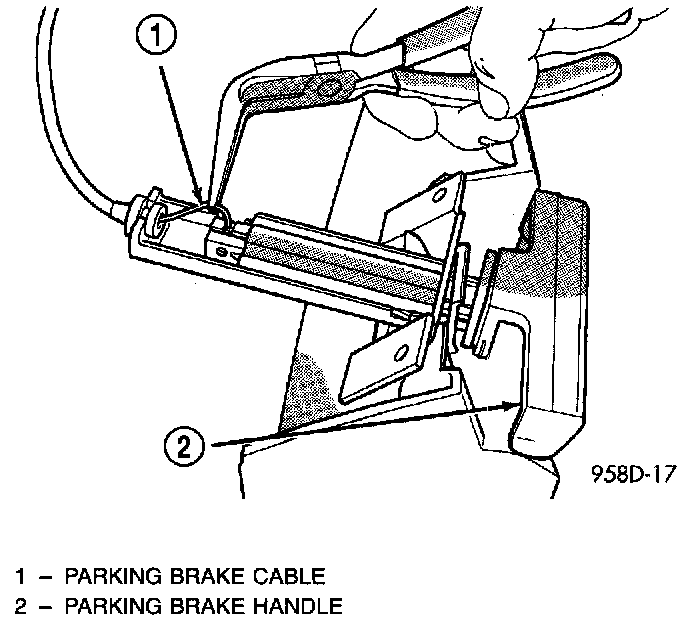 1

2

958D-17

1 – PARKING BRAKE CABLE
2 – PARKING BRAKE HANDLE