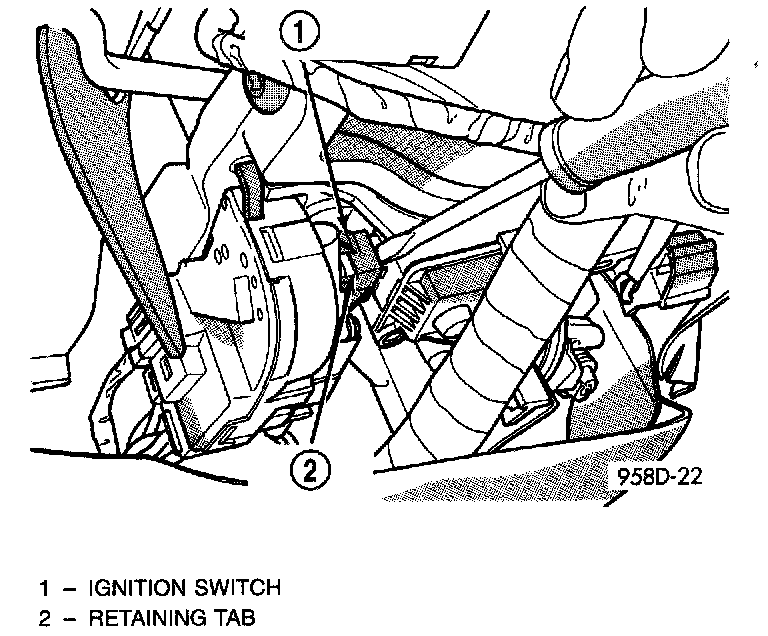 1

2

958D-22

1 – IGNITION SWITCH
2 – RETAINING TAB