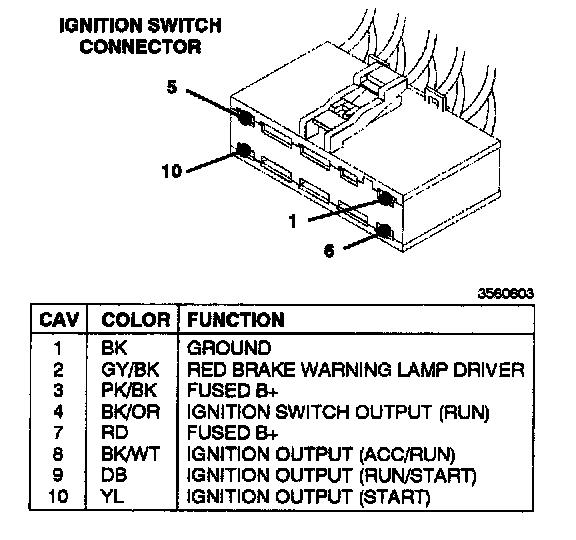 IGNITION SWITCH CONNECTOR

5

10

1

6

3560603

| CAV | COLOR | FUNCTION |
|---|---|---|
| 1 | BK | GROUND |
| 2 | GY/BK | RED BRAKE WARNING LAMP DRIVER |
| 3 | PK/BK | FUSED B+ |
| 4 | BK/OR | IGNITION SWITCH OUTPUT (RUN) |
| 7 | RD | FUSED B+ |
| 8 | BK/WT | IGNITION OUTPUT (ACC/RUN) |
| 9 | DB | IGNITION OUTPUT (RUN/START) |
| 10 | YL | IGNITION OUTPUT (START) |