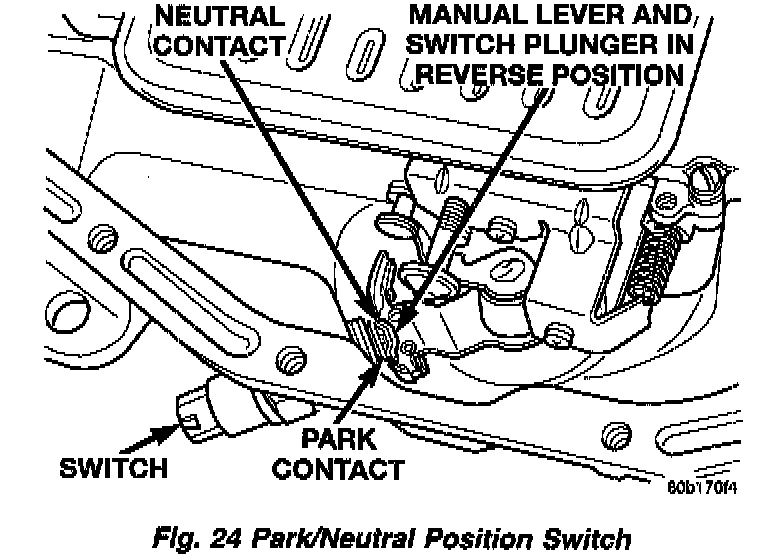 NEUTRAL CONTACT

MANUAL LEVER AND SWITCH PLUNGER IN REVERSE POSITION

SWITCH

PARK CONTACT

80b170f4

Fig. 24 Park/Neutral Position Switch